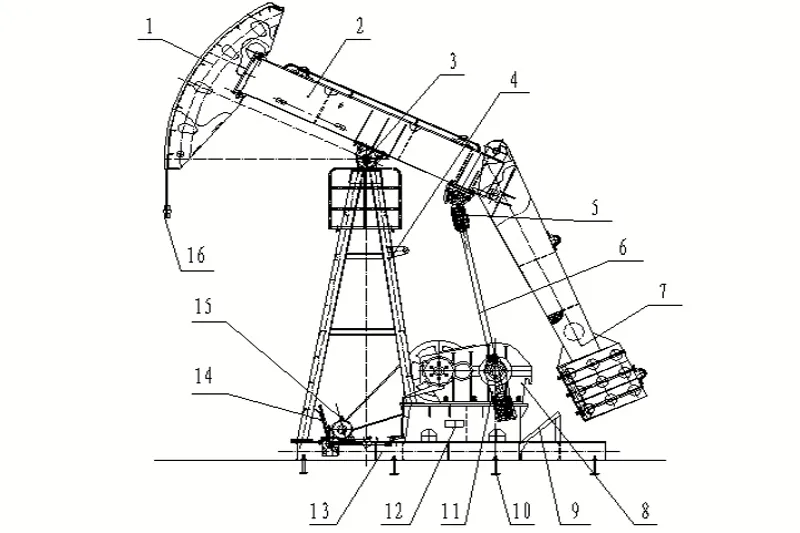 1
2
3
4
5
6
7
16
15
14
13
12
11
10
9
8